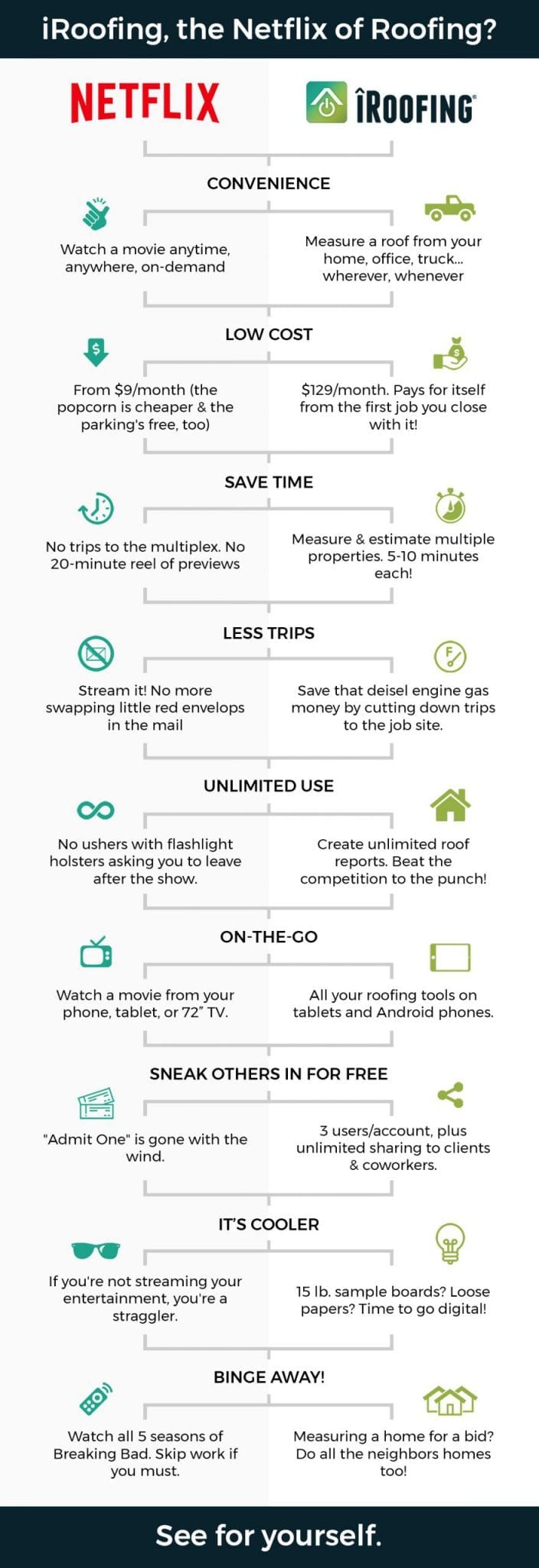 iRoofing, the Netflix of Roofing?

NETFLIX

iROOFING

CONVENIENCE

Watch a movie anytime, anywhere, on-demand

Measure a roof from your home, office, truck... wherever, whenever

LOW COST

From $9/month (the popcorn is cheaper & the parking's free, too)

$129/month. Pays for itself from the first job you close with it!

SAVE TIME

No trips to the multiplex. No 20-minute reel of previews

Measure & estimate multiple properties. 5-10 minutes each!

LESS TRIPS

Stream it! No more swapping little red envelops in the mail

Save that deisel engine gas money by cutting down trips to the job site.

UNLIMITED USE

No ushers with flashlight holsters asking you to leave after the show.

Create unlimited roof reports. Beat the competition to the punch!

ON-THE-GO

Watch a movie from your phone, tablet, or 72" TV.

All your roofing tools on tablets and Android phones.

SNEAK OTHERS IN FOR FREE

"Admit One" is gone with the wind.

3 users/account, plus unlimited sharing to clients & coworkers.

IT'S COOLER

If you're not streaming your entertainment, you're a straggler.

15 lb. sample boards? Loose papers? Time to go digital!

BINGE AWAY!

Watch all 5 seasons of Breaking Bad. Skip work if you must.

Measuring a home for a bid? Do all the neighbors homes too!

See for yourself.